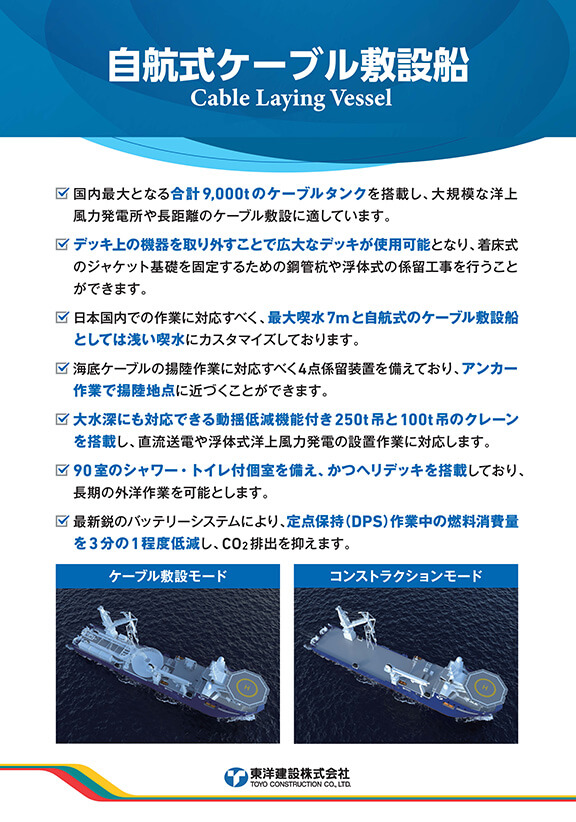 自航式ケーブル敷設船
Cable Laying Vessel

☑ 国内最大となる合計9,000tのケーブルタンクを搭載し、大規模な洋上風力発電所や長距離のケーブル敷設に適しています。

☑ デッキ上の機器を取り外すことで広大なデッキが使用可能となり、着床式のジャケット基礎を固定するための鋼管杭や浮体式の係留工事を行うことができます。

☑ 日本国内での作業に対応すべく、最大喫水7mと自航式のケーブル敷設船としては浅い喫水にカスタマイズしております。

☑ 海底ケーブルの揚陸作業に対応すべく4点係留装置を備えており、アンカー作業で揚陸地点に近づくことができます。

☑ 大水深にも対応できる動揺低減機能付き250t吊と100t吊のクレーンを搭載し、直流送電や浮体式洋上風力発電の設置作業に対応します。

☑ 90室のシャワー・トイレ付個室を備え、かつヘリデッキを搭載しており、長期の外洋作業を可能とします。

☑ 最新鋭のバッテリーシステムにより、定点保持(DPS)作業中の燃料消費量を3分の1程度低減し、$CO_2$排出を抑えます。

ケーブル敷設モード

コンストラクションモード

東洋建設株式会社
TOYO CONSTRUCTION CO., LTD.